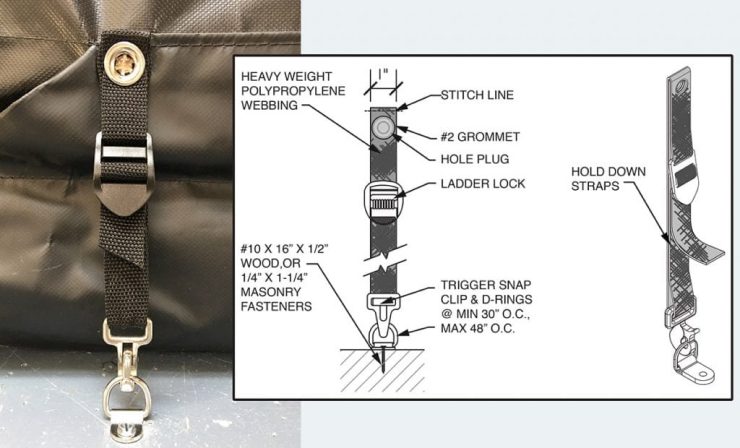 HEAVY WEIGHT POLYPROPYLENE WEBBING

1"

STITCH LINE

#2 GROMMET

HOLE PLUG

LADDER LOCK

#10 X 16" X 1/2" WOOD,OR 1/4" X 1-1/4" MASONRY FASTENERS

TRIGGER SNAP CLIP & D-RINGS @ MIN 30" O.C., MAX 48" O.C.

HOLD DOWN STRAPS